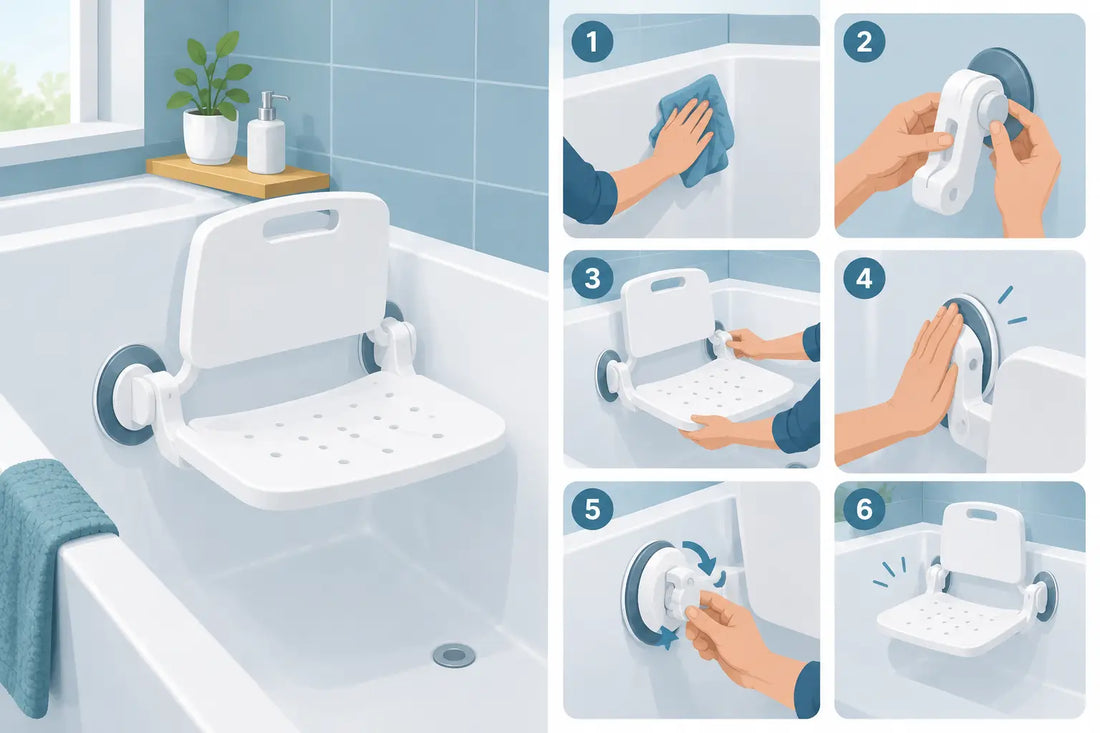 1

2

3

4

5

6